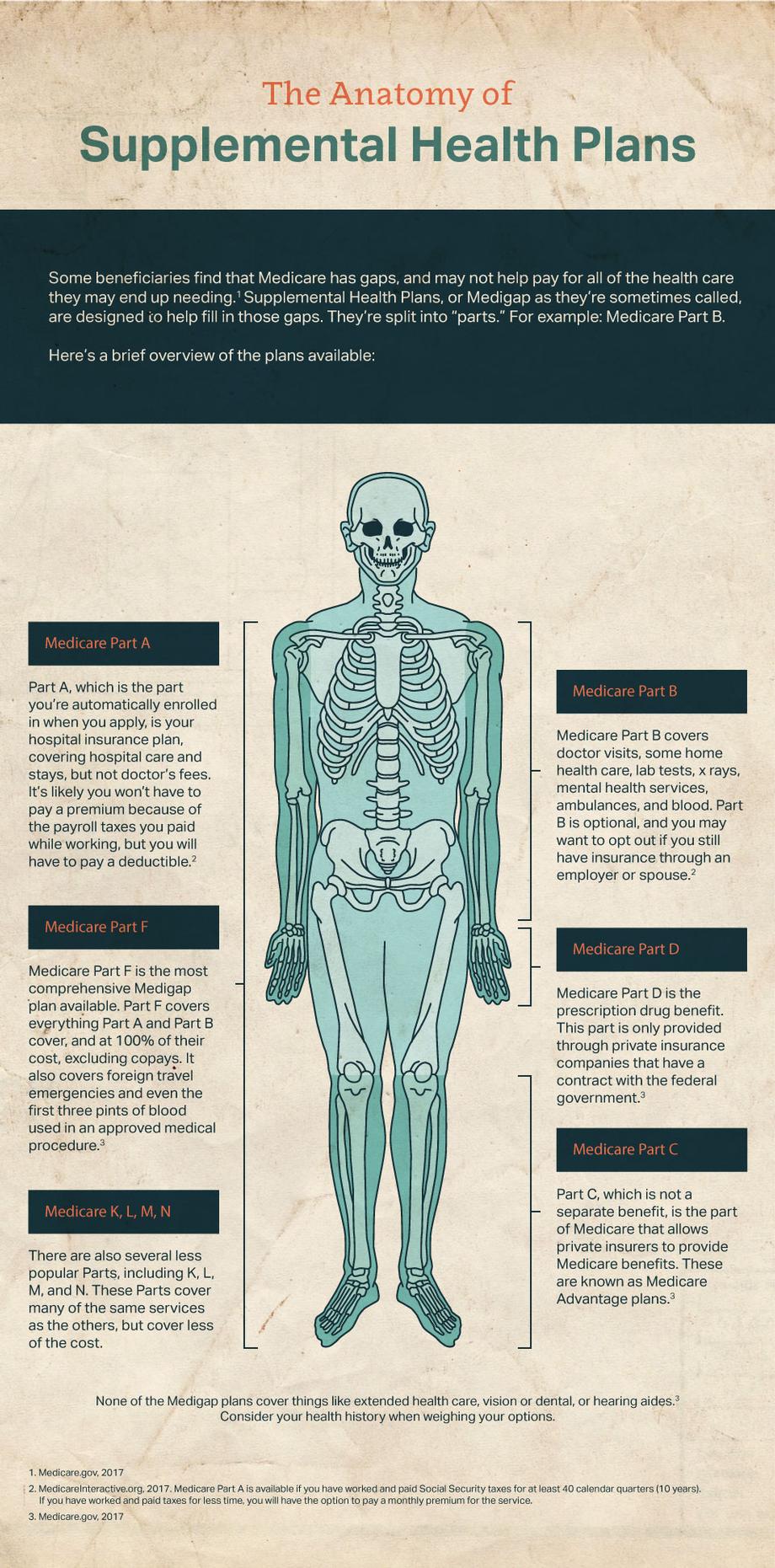 The Anatomy of

Supplemental Health Plans

Some beneficiaries find that Medicare has gaps, and may not help pay for all of the health care they may end up needing.$^1$ Supplemental Health Plans, or Medigap as they're sometimes called, are designed to help fill in those gaps. They're split into "parts." For example: Medicare Part B.

Here's a brief overview of the plans available:

Medicare Part A

Part A, which is the part you're automatically enrolled in when you apply, is your hospital insurance plan, covering hospital care and stays, but not doctor's fees. It's likely you won't have to pay a premium because of the payroll taxes you paid while working, but you will have to pay a deductible.$^2$

Medicare Part F

Medicare Part F is the most comprehensive Medigap plan available. Part F covers everything Part A and Part B cover, and at 100% of their cost, excluding copays. It also covers foreign travel emergencies and even the first three pints of blood used in an approved medical procedure.$^3$

Medicare K, L, M, N

There are also several less popular Parts, including K, L, M, and N. These Parts cover many of the same services as the others, but cover less of the cost.

Medicare Part B

Medicare Part B covers doctor visits, some home health care, lab tests, x rays, mental health services, ambulances, and blood. Part B is optional, and you may want to opt out if you still have insurance through an employer or spouse.$^2$

Medicare Part D

Medicare Part D is the prescription drug benefit. This part is only provided through private insurance companies that have a contract with the federal government.$^3$

Medicare Part C

Part C, which is not a separate benefit, is the part of Medicare that allows private insurers to provide Medicare benefits. These are known as Medicare Advantage plans.$^3$

None of the Medigap plans cover things like extended health care, vision or dental, or hearing aides.$^3$
Consider your health history when weighing your options.

1. Medicare.gov, 2017
2. MedicareInteractive.org, 2017. Medicare Part A is available if you have worked and paid Social Security taxes for at least 40 calendar quarters (10 years). If you have worked and paid taxes for less time, you will have the option to pay a monthly premium for the service.
3. Medicare.gov, 2017